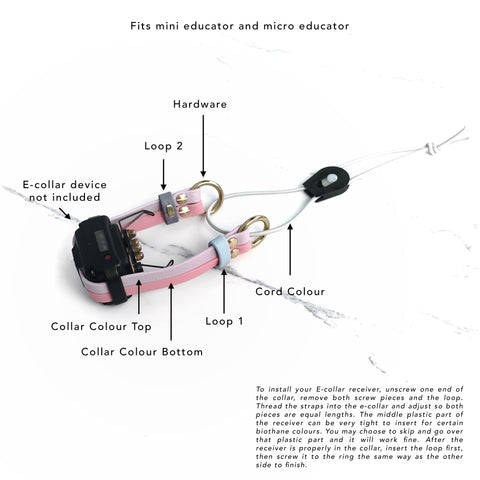 Fits mini educator and micro educator

Hardware

Loop 2

E-collar device not included

Cord Colour

Loop 1

Collar Colour Top

Collar Colour Bottom

To install your E-collar receiver, unscrew one end of the collar, remove both screw pieces and the loop. Thread the straps into the e-collar and adjust so both pieces are equal lengths. The middle plastic part of the receiver can be very tight to insert for certain biothane colours. You may choose to skip and go over that plastic part and it will work fine. After the receiver is properly in the collar, insert the loop first, then screw it to the ring the same way as the other side to finish.