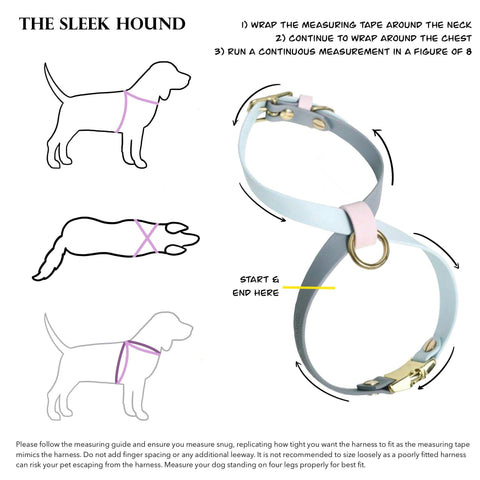 THE SLEEK HOUND

1) WRAP THE MEASURING TAPE AROUND THE NECK
2) CONTINUE TO WRAP AROUND THE CHEST
3) RUN A CONTINUOUS MEASUREMENT IN A FIGURE OF 8

START & END HERE

Please follow the measuring guide and ensure you measure snug, replicating how tight you want the harness to fit as the measuring tape mimics the harness. Do not add finger spacing or any additional leeway. It is not recommended to size loosely as a poorly fitted harness can risk your pet escaping from the harness. Measure your dog standing on four legs properly for best fit.